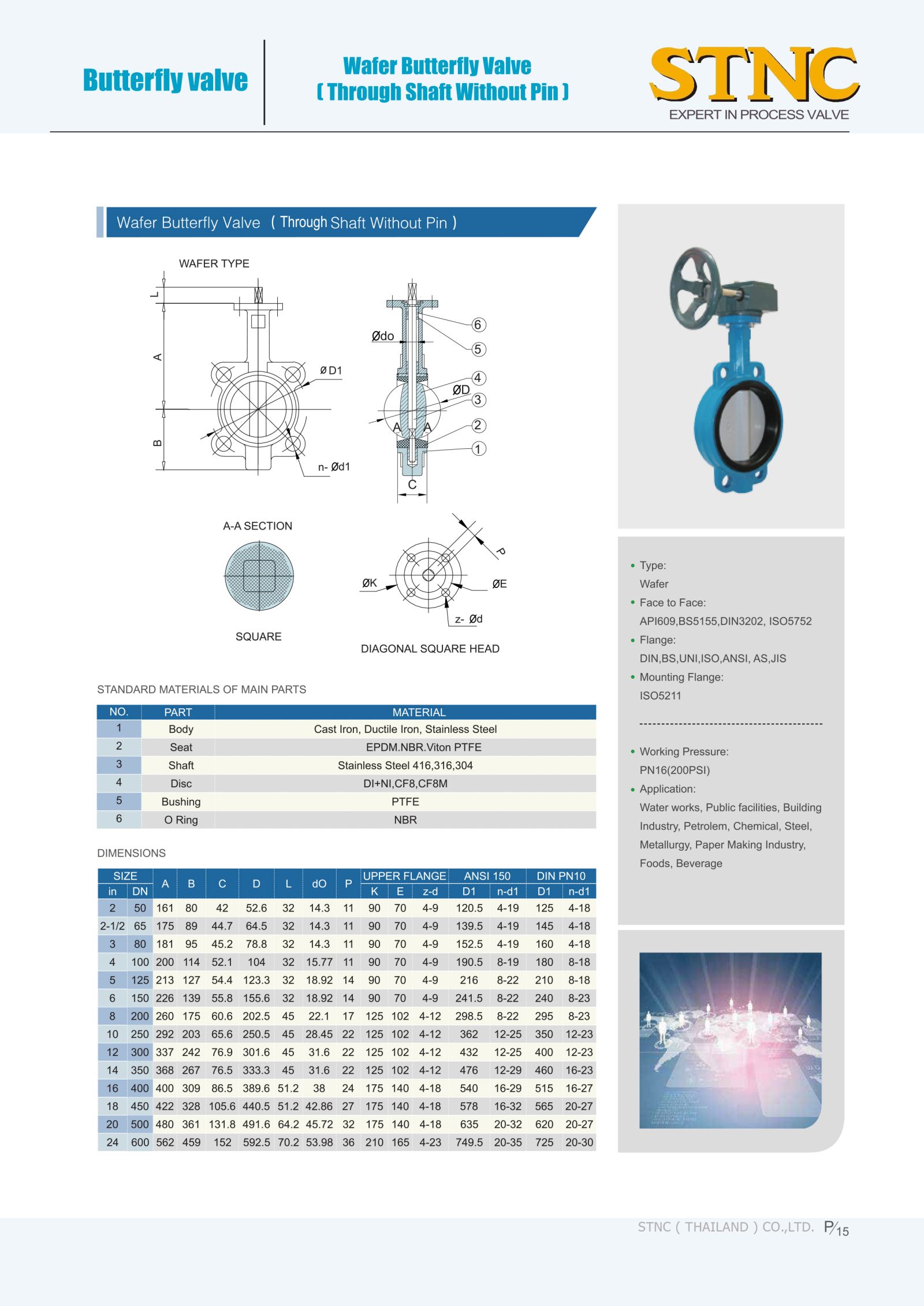 Butterfly valve

Wafer Butterfly Valve
( Through Shaft Without Pin )

STNC
EXPERT IN PROCESS VALVE

Wafer Butterfly Valve ( Through Shaft Without Pin )

WAFER TYPE

L
A
B
ø D1
n- Ød1
Ødo
ØD
A
A
C
6
5
4
3
2
1

A-A SECTION

SQUARE

ØK
ØE
P
z- Ød

DIAGONAL SQUARE HEAD

STANDARD MATERIALS OF MAIN PARTS

| NO. | PART | MATERIAL |
|---|---|---|
| 1 | Body | Cast Iron, Ductile Iron, Stainless Steel |
| 2 | Seat | EPDM.NBR.Viton PTFE |
| 3 | Shaft | Stainless Steel 416,316,304 |
| 4 | Disc | DI+NI,CF8,CF8M |
| 5 | Bushing | PTFE |
| 6 | O Ring | NBR |

DIMENSIONS

| SIZE in | SIZE DN | A | B | C | D | L | dO | P | UPPER FLANGE K | UPPER FLANGE E | UPPER FLANGE z-d | ANSI 150 D1 | ANSI 150 n-d1 | DIN PN10 D1 | DIN PN10 n-d1 |
|---|---|---|---|---|---|---|---|---|---|---|---|---|---|---|---|
| 2 | 50 | 161 | 80 | 42 | 52.6 | 32 | 14.3 | 11 | 90 | 70 | 4-9 | 120.5 | 4-19 | 125 | 4-18 |
| 2-1/2 | 65 | 175 | 89 | 44.7 | 64.5 | 32 | 14.3 | 11 | 90 | 70 | 4-9 | 139.5 | 4-19 | 145 | 4-18 |
| 3 | 80 | 181 | 95 | 45.2 | 78.8 | 32 | 14.3 | 11 | 90 | 70 | 4-9 | 152.5 | 4-19 | 160 | 4-18 |
| 4 | 100 | 200 | 114 | 52.1 | 104 | 32 | 15.77 | 11 | 90 | 70 | 4-9 | 190.5 | 8-19 | 180 | 8-18 |
| 5 | 125 | 213 | 127 | 54.4 | 123.3 | 32 | 18.92 | 14 | 90 | 70 | 4-9 | 216 | 8-22 | 210 | 8-18 |
| 6 | 150 | 226 | 139 | 55.8 | 155.6 | 32 | 18.92 | 14 | 90 | 70 | 4-9 | 241.5 | 8-22 | 240 | 8-23 |
| 8 | 200 | 260 | 175 | 60.6 | 202.5 | 45 | 22.1 | 17 | 125 | 102 | 4-12 | 298.5 | 8-22 | 295 | 8-23 |
| 10 | 250 | 292 | 203 | 65.6 | 250.5 | 45 | 28.45 | 22 | 125 | 102 | 4-12 | 362 | 12-25 | 350 | 12-23 |
| 12 | 300 | 337 | 242 | 76.9 | 301.6 | 45 | 31.6 | 22 | 125 | 102 | 4-12 | 432 | 12-25 | 400 | 12-23 |
| 14 | 350 | 368 | 267 | 76.5 | 333.3 | 45 | 31.6 | 22 | 125 | 102 | 4-12 | 476 | 12-29 | 460 | 16-23 |
| 16 | 400 | 400 | 309 | 86.5 | 389.6 | 51.2 | 38 | 24 | 175 | 140 | 4-18 | 540 | 16-29 | 515 | 16-27 |
| 18 | 450 | 422 | 328 | 105.6 | 440.5 | 51.2 | 42.86 | 27 | 175 | 140 | 4-18 | 578 | 16-32 | 565 | 20-27 |
| 20 | 500 | 480 | 361 | 131.8 | 491.6 | 64.2 | 45.72 | 32 | 175 | 140 | 4-18 | 635 | 20-32 | 620 | 20-27 |
| 24 | 600 | 562 | 459 | 152 | 592.5 | 70.2 | 53.98 | 36 | 210 | 165 | 4-23 | 749.5 | 20-35 | 725 | 20-30 |

• Type:
Wafer
• Face to Face:
API609,BS5155,DIN3202, ISO5752
• Flange:
DIN,BS,UNI,ISO,ANSI, AS,JIS
• Mounting Flange:
ISO5211

• Working Pressure:
PN16(200PSI)
• Application:
Water works, Public facilities, Building Industry, Petrolem, Chemical, Steel, Metallurgy, Paper Making Industry, Foods, Beverage

STNC ( THAILAND ) CO.,LTD. P/15